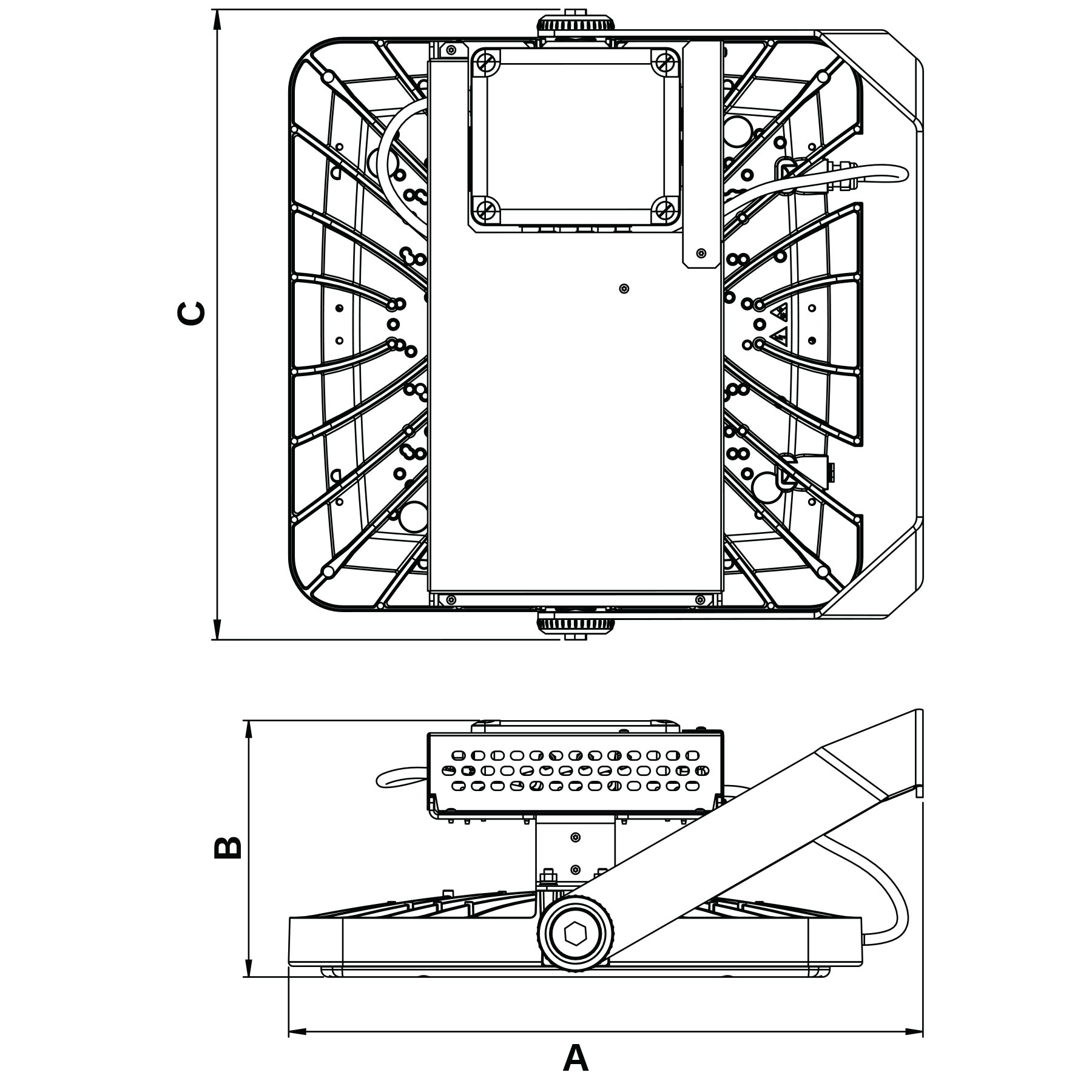 C

B

A